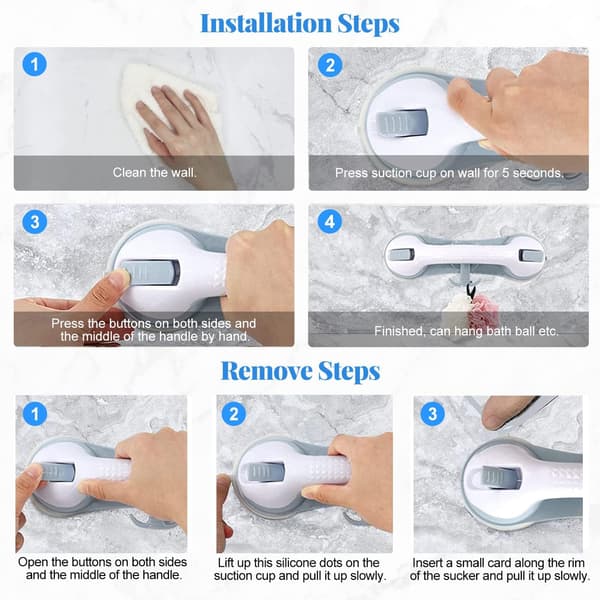 Installation Steps

1

Clean the wall.

2

Press suction cup on wall for 5 seconds.

3

Press the buttons on both sides and the middle of the handle by hand.

4

Finished, can hang bath ball etc.

Remove Steps

1

Open the buttons on both sides and the middle of the handle.

2

Lift up this silicone dots on the suction cup and pull it up slowly.

3

Insert a small card along the rim of the sucker and pull it up slowly.