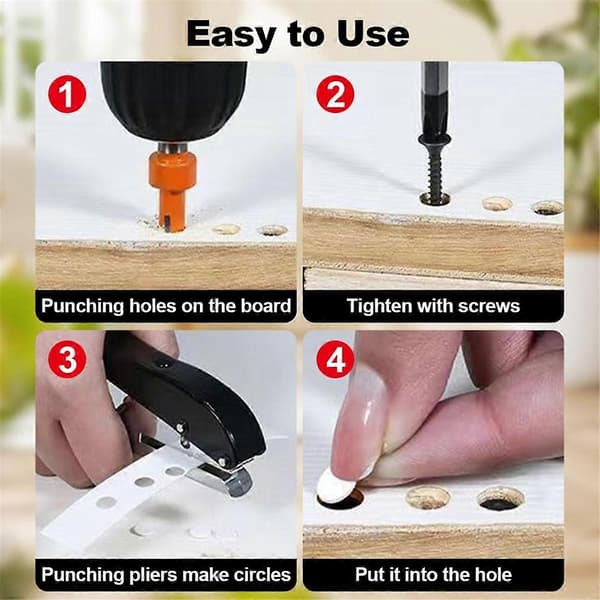 Easy to Use

1

Punching holes on the board

2

Tighten with screws

3

Punching pliers make circles

4

Put it into the hole