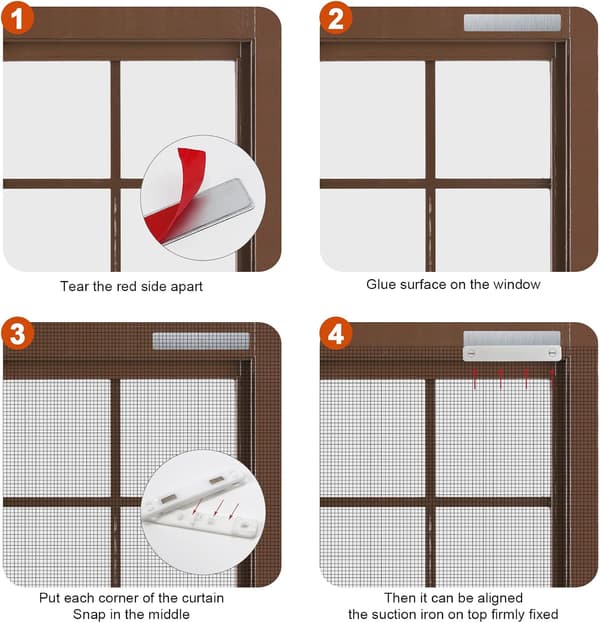 1

Tear the red side apart

2

Glue surface on the window

3

Put each corner of the curtain
Snap in the middle

4

Then it can be aligned
the suction iron on top firmly fixed