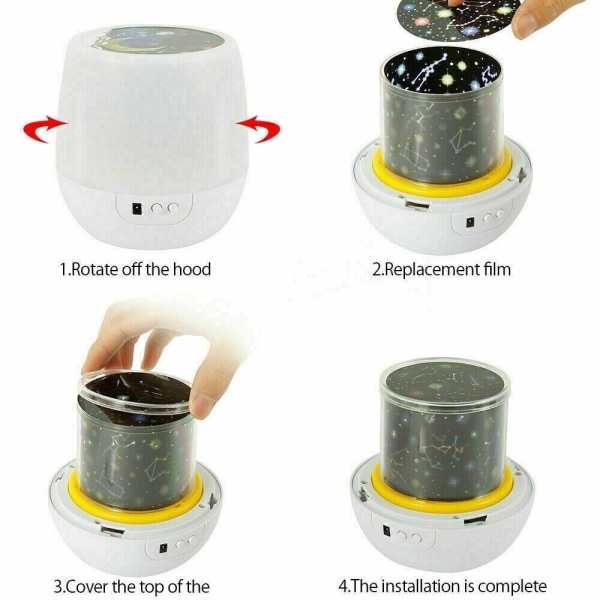 1.Rotate off the hood

2.Replacement film

3.Cover the top of the

4.The installation is complete