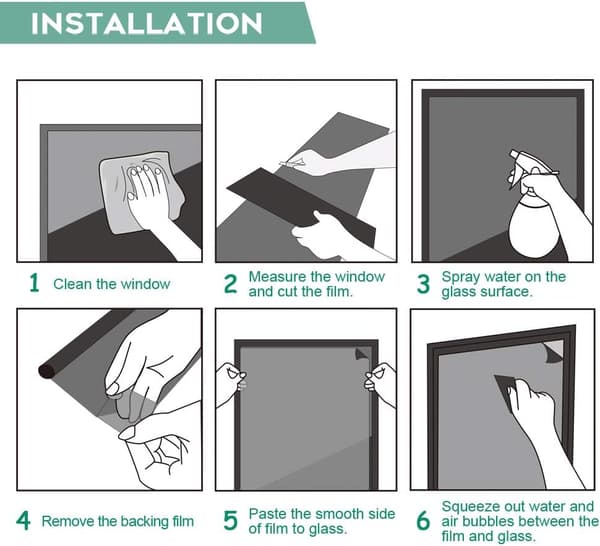 INSTALLATION

1 Clean the window

2 Measure the window and cut the film.

3 Spray water on the glass surface.

4 Remove the backing film

5 Paste the smooth side of film to glass.

6 Squeeze out water and air bubbles between the film and glass.