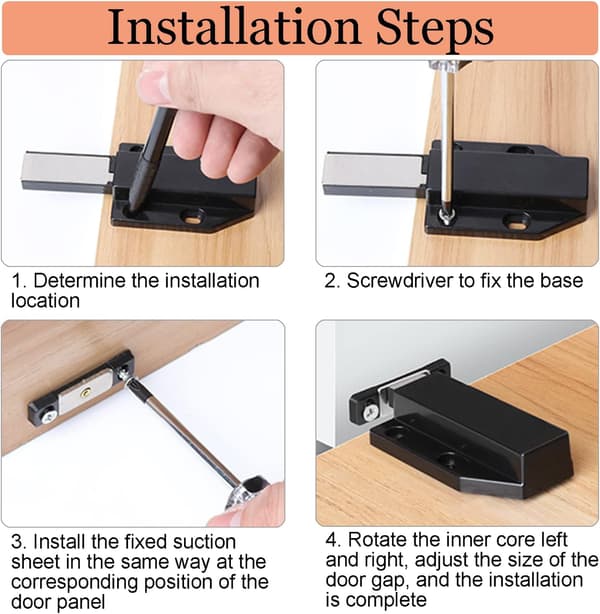 Installation Steps

1. Determine the installation location

2. Screwdriver to fix the base

3. Install the fixed suction sheet in the same way at the corresponding position of the door panel

4. Rotate the inner core left and right, adjust the size of the door gap, and the installation is complete