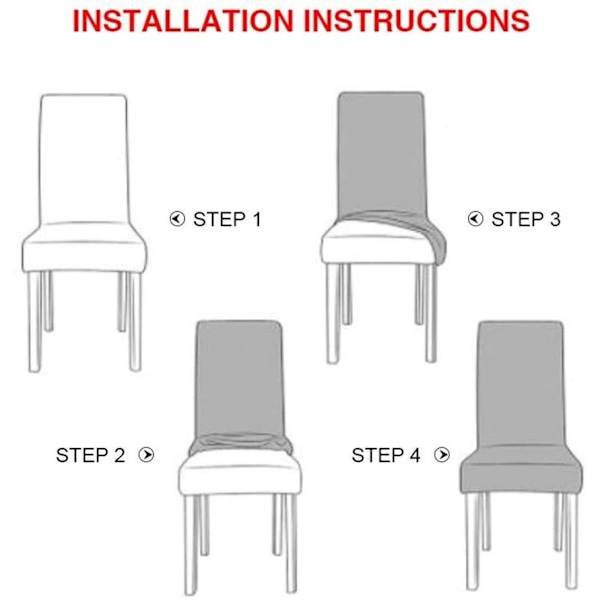 INSTALLATION INSTRUCTIONS

STEP 1

STEP 3

STEP 2

STEP 4