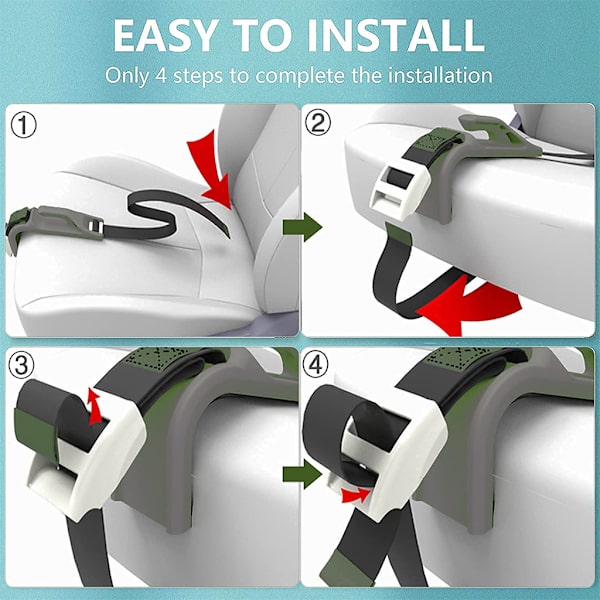 EASY TO INSTALL

Only 4 steps to complete the installation

①

②

③

④