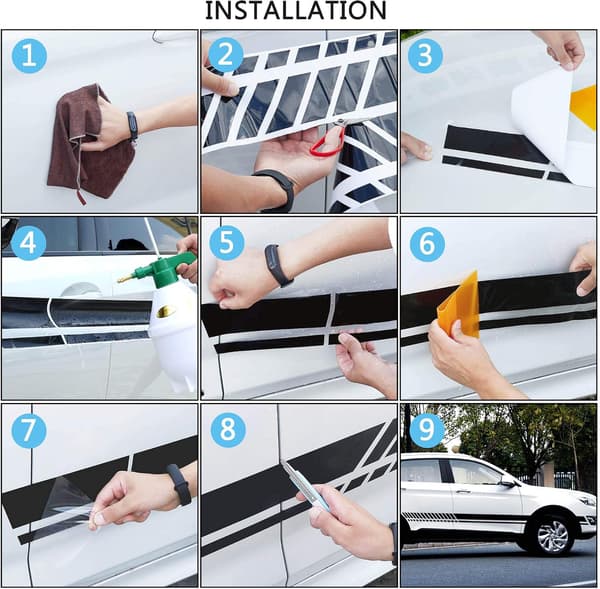 INSTALLATION

1

2

3

4

5

6

7

8

9