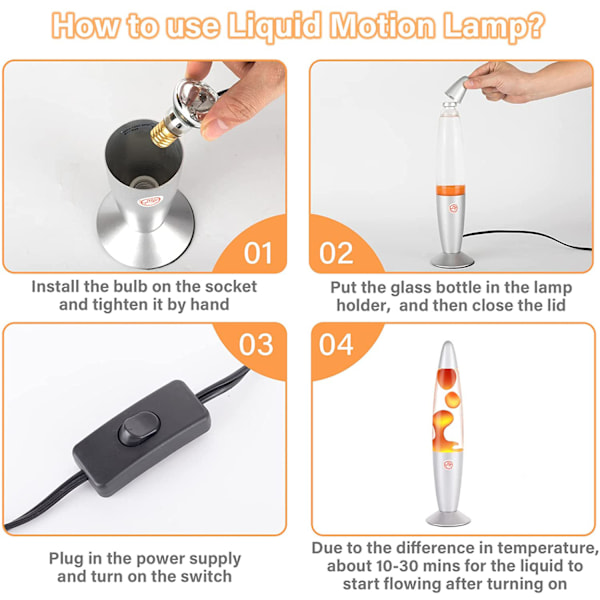 How to use Liquid Motion Lamp?

01

Install the bulb on the socket and tighten it by hand

02

Put the glass bottle in the lamp holder, and then close the lid

03

Plug in the power supply and turn on the switch

04

Due to the difference in temperature, about 10-30 mins for the liquid to start flowing after turning on