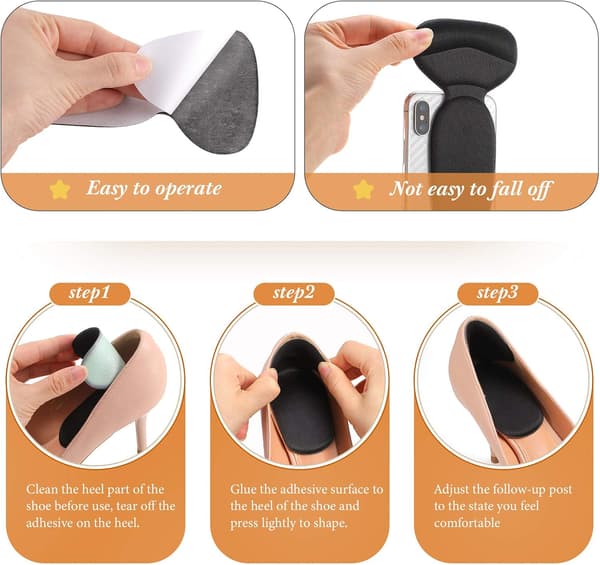 Easy to operate

Not easy to fall off

step1

Clean the heel part of the shoe before use, tear off the adhesive on the heel.

step2

Glue the adhesive surface to the heel of the shoe and press lightly to shape.

step3

Adjust the follow-up post to the state you feel comfortable