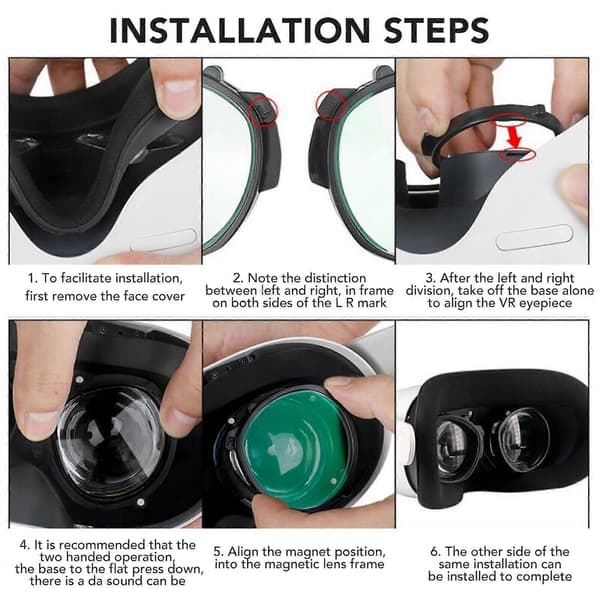 INSTALLATION STEPS

1. To facilitate installation, first remove the face cover

2. Note the distinction between left and right, in frame on both sides of the L R mark

3. After the left and right division, take off the base alone to align the VR eyepiece

4. It is recommended that the two handed operation, the base to the flat press down, there is a da sound can be

5. Align the magnet position, into the magnetic lens frame

6. The other side of the same installation can be installed to complete