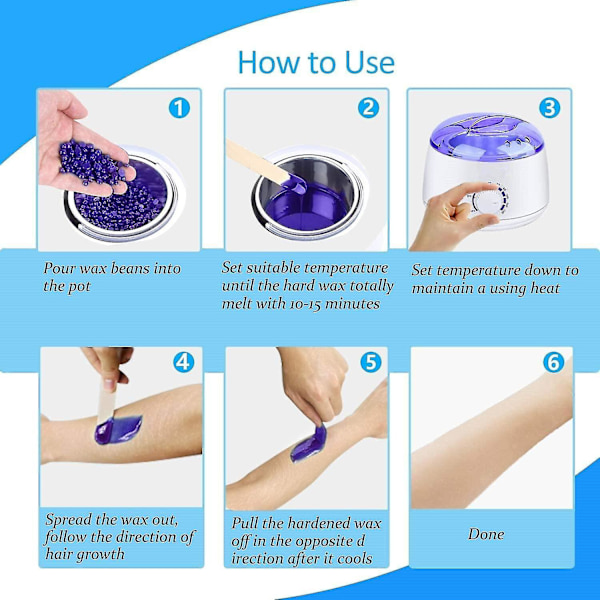 How to Use

1

Pour wax beans into the pot

2

Set suitable temperature until the hard wax totally melt with 10-15 minutes

3

Set temperature down to maintain a using heat

4

Spread the wax out, follow the direction of hair growth

5

Pull the hardened wax off in the opposite d irection after it cools

6

Done