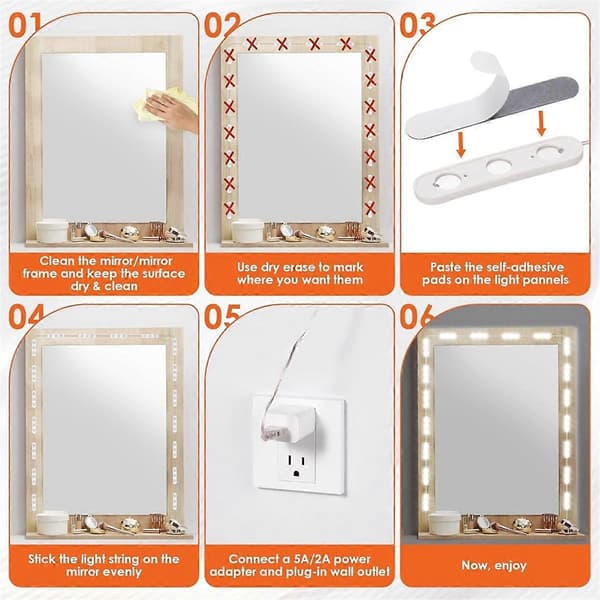 01

Clean the mirror/mirror frame and keep the surface dry & clean

02

Use dry erase to mark where you want them

03

Paste the self-adhesive pads on the light pannels

04

Stick the light string on the mirror evenly

05

Connect a 5A/2A power adapter and plug-in wall outlet

06

Now, enjoy