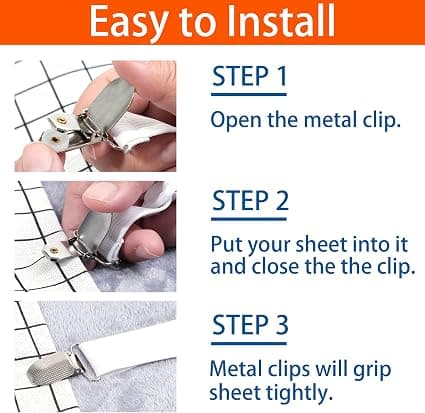 Easy to Install

STEP 1

Open the metal clip.

STEP 2

Put your sheet into it and close the the clip.

STEP 3

Metal clips will grip sheet tightly.