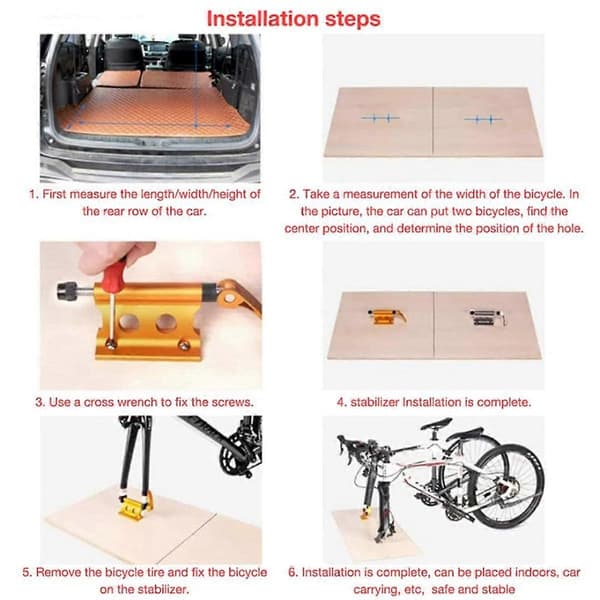 Installation steps

1. First measure the length/width/height of the rear row of the car.

2. Take a measurement of the width of the bicycle. In the picture, the car can put two bicycles, find the center position, and determine the position of the hole.

3. Use a cross wrench to fix the screws.

4. stabilizer Installation is complete.

5. Remove the bicycle tire and fix the bicycle on the stabilizer.

6. Installation is complete, can be placed indoors, car carrying, etc, safe and stable