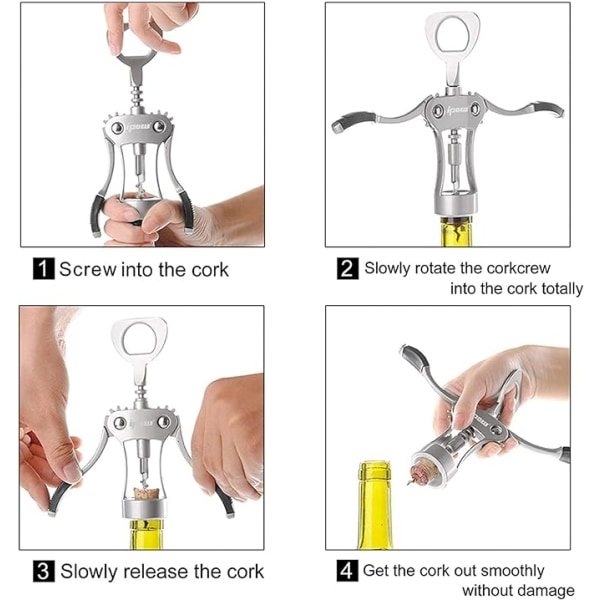 ipow

1 Screw into the cork

ipow

2 Slowly rotate the corkcrew into the cork totally

ipow

3 Slowly release the cork

ipow

4 Get the cork out smoothly without damage