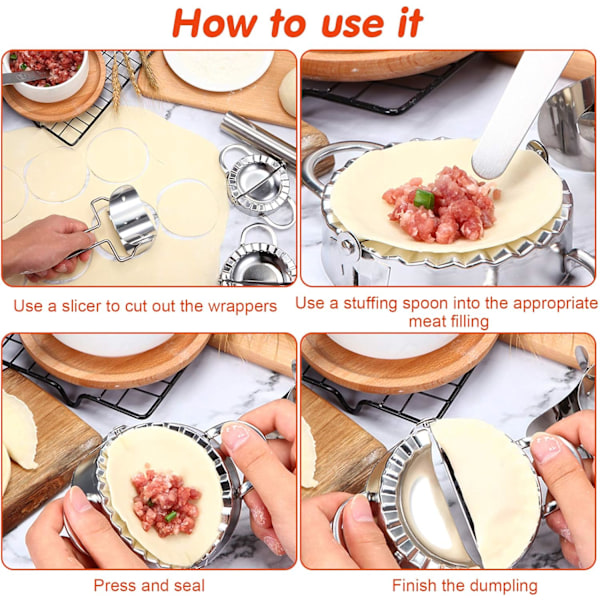 How to use it

Use a slicer to cut out the wrappers

Use a stuffing spoon into the appropriate meat filling

Press and seal

Finish the dumpling