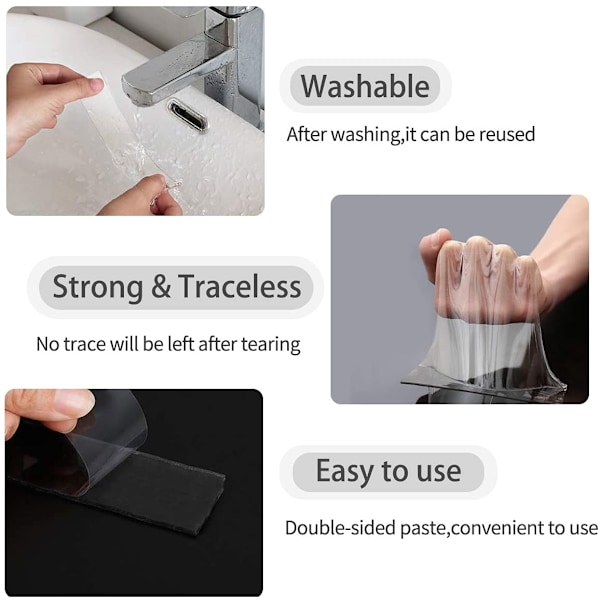 Washable

After washing,it can be reused

Strong & Traceless

No trace will be left after tearing

Easy to use

Double-sided paste,convenient to use