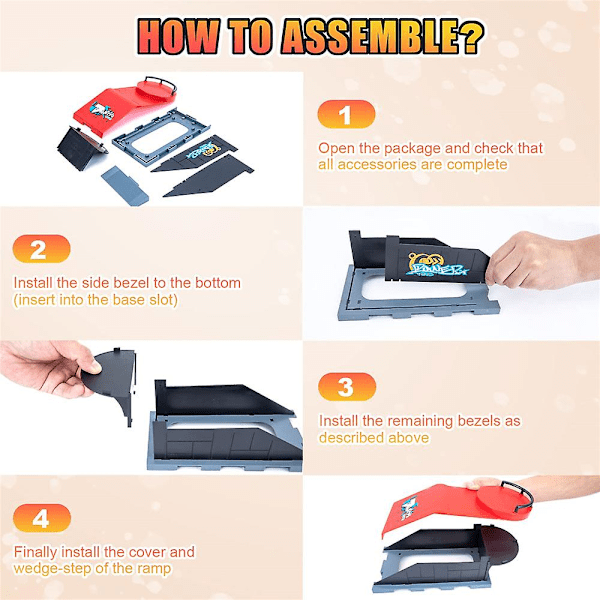 HOW TO ASSEMBLE?

1

Open the package and check that all accessories are complete

2

Install the side bezel to the bottom (insert into the base slot)

3

Install the remaining bezels as described above

4

Finally install the cover and wedge-step of the ramp