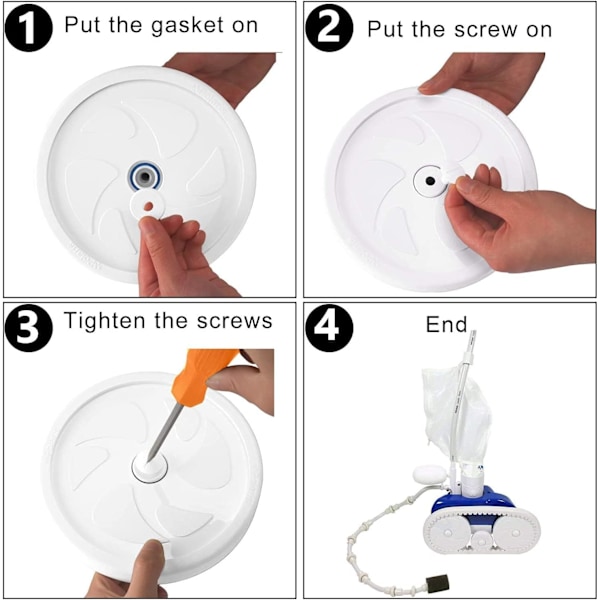 1 Put the gasket on

2 Put the screw on

3 Tighten the screws

4 End