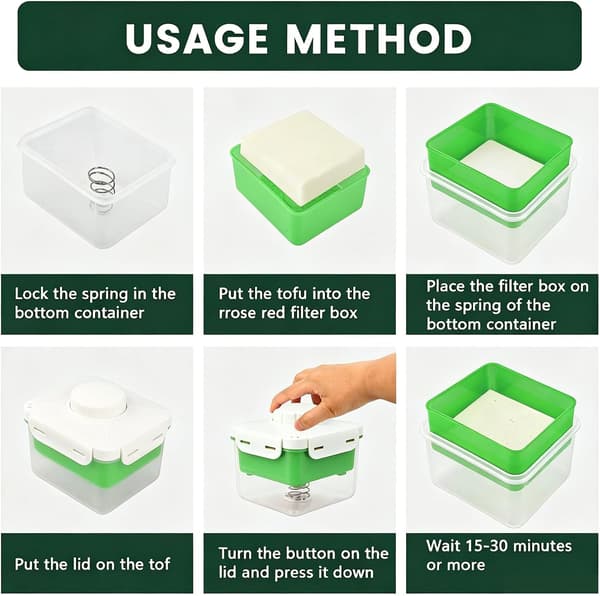 USAGE METHOD

Lock the spring in the bottom container

Put the tofu into the rrose red filter box

Place the filter box on the spring of the bottom container

Put the lid on the tof

Turn the button on the lid and press it down

Wait 15-30 minutes or more