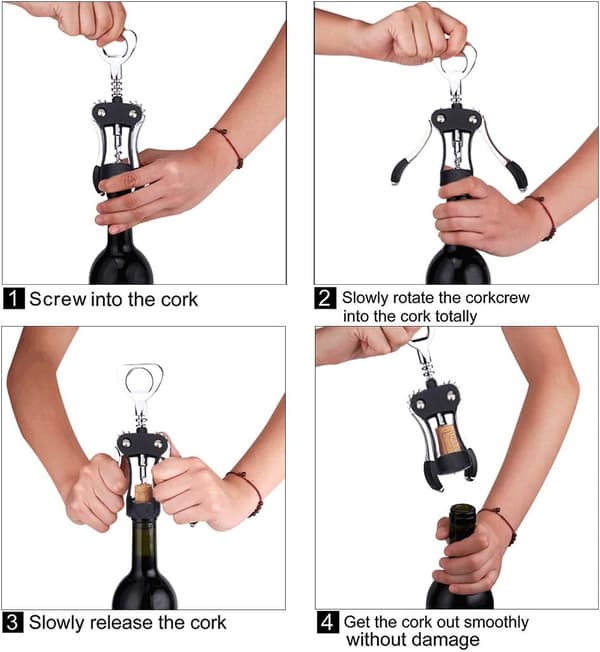 1 Screw into the cork

2 Slowly rotate the corkcrew into the cork totally

3 Slowly release the cork

4 Get the cork out smoothly without damage