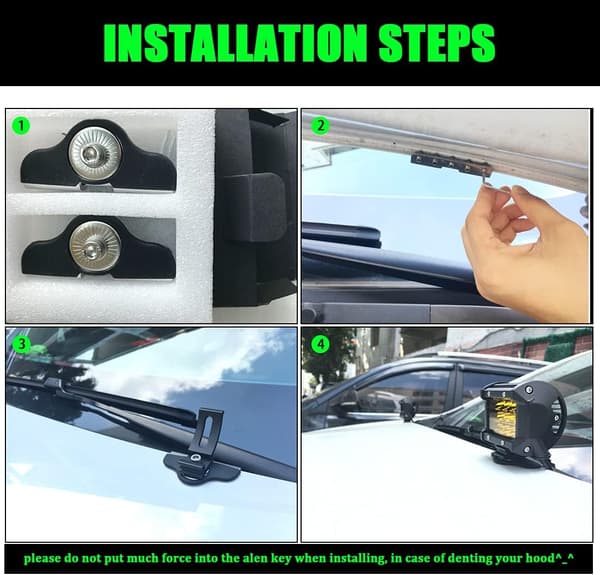 INSTALLATION STEPS

1

2

3

4

please do not put much force into the alen key when installing, in case of denting your hood^_^