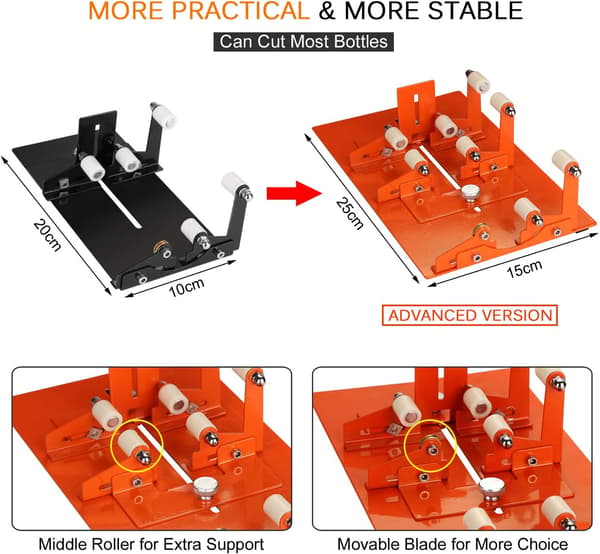 MORE PRACTICAL & MORE STABLE

Can Cut Most Bottles

20cm

10cm

25cm

15cm

ADVANCED VERSION

Middle Roller for Extra Support

Movable Blade for More Choice