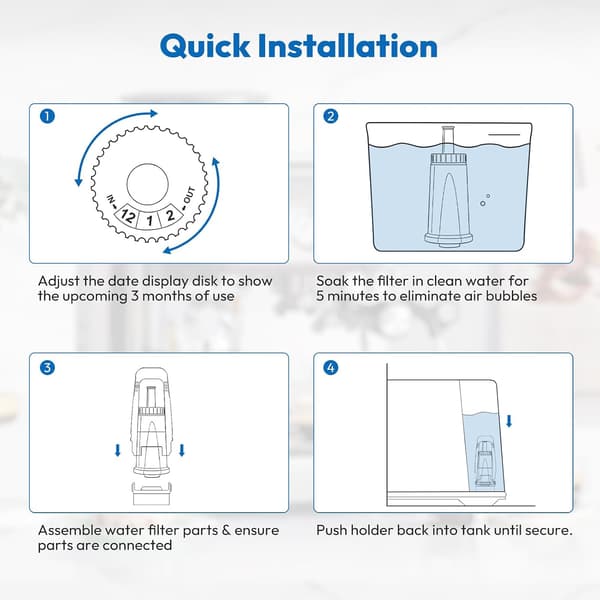 Quick Installation

1

IN 12 1 2 OUT

Adjust the date display disk to show the upcoming 3 months of use

2

Soak the filter in clean water for 5 minutes to eliminate air bubbles

3

Assemble water filter parts & ensure parts are connected

4

Push holder back into tank until secure.