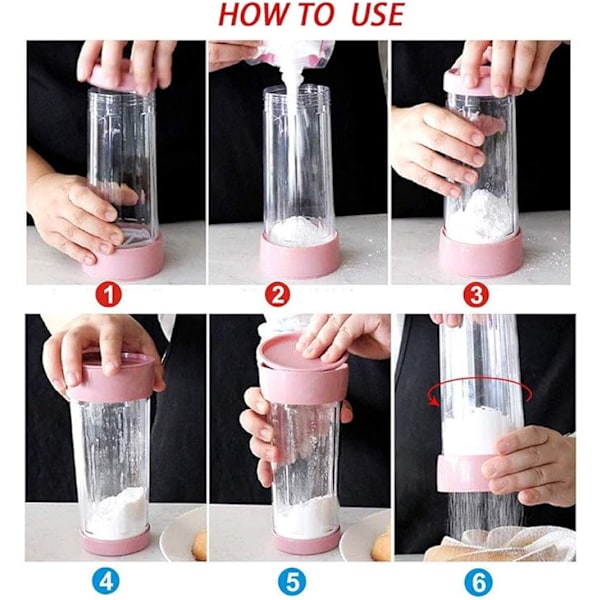 HOW TO USE

1

2

3

4

5

6