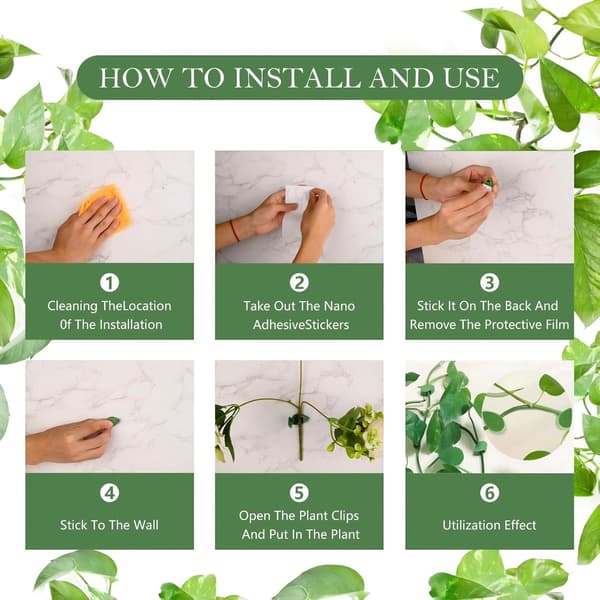 HOW TO INSTALL AND USE

1
Cleaning TheLocation 0f The Installation

2
Take Out The Nano AdhesiveStickers

3
Stick It On The Back And Remove The Protective Film

4
Stick To The Wall

5
Open The Plant Clips And Put In The Plant

6
Utilization Effect