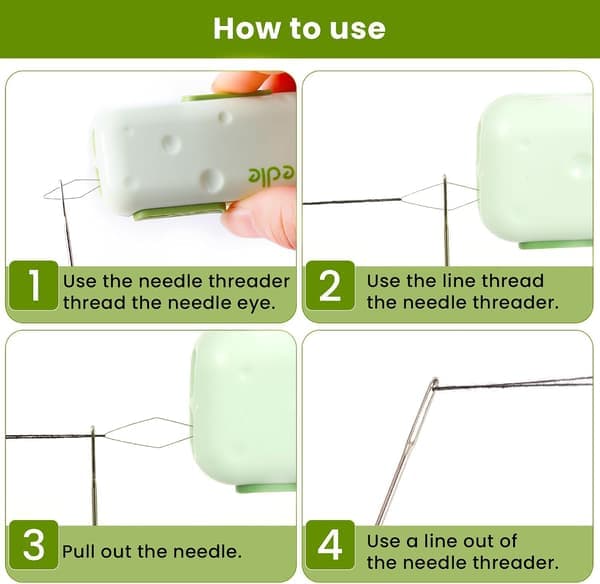 How to use

1 Use the needle threader thread the needle eye.

2 Use the line thread the needle threader.

3 Pull out the needle.

4 Use a line out of the needle threader.