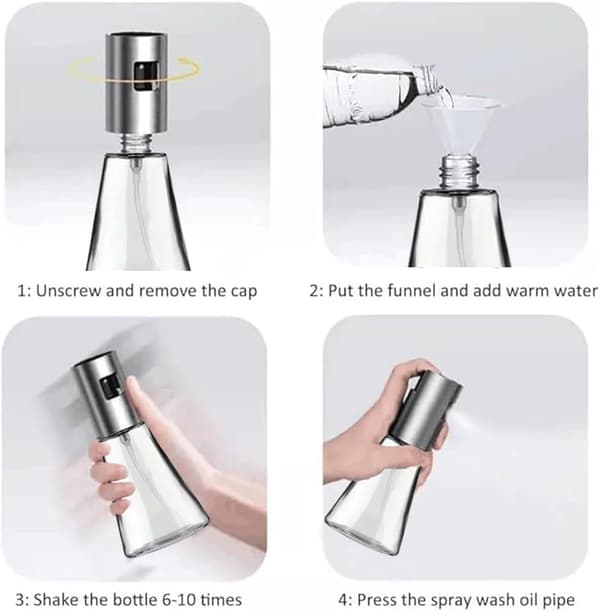 1: Unscrew and remove the cap

2: Put the funnel and add warm water

3: Shake the bottle 6-10 times

4: Press the spray wash oil pipe