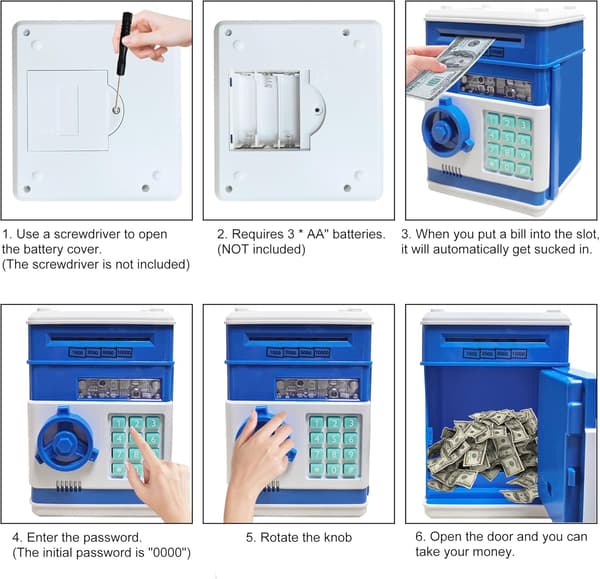 1. Use a screwdriver to open the battery cover.
(The screwdriver is not included)

2. Requires 3 * AA" batteries.
(NOT included)

3. When you put a bill into the slot, it will automatically get sucked in.

4. Enter the password.
(The initial password is "0000")

5. Rotate the knob

6. Open the door and you can take your money.