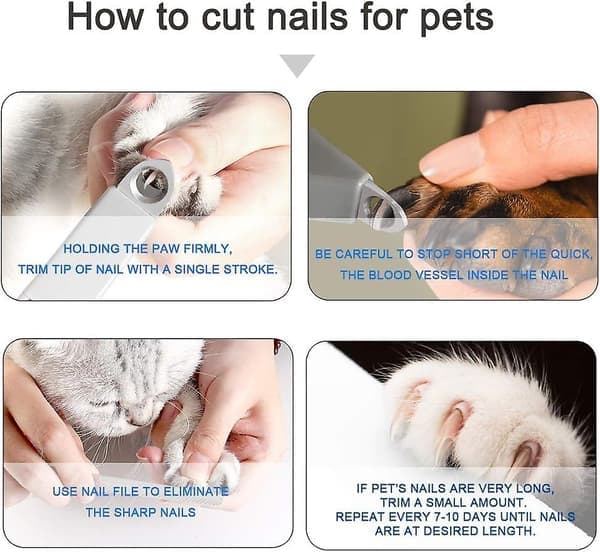 How to cut nails for pets

HOLDING THE PAW FIRMLY, TRIM TIP OF NAIL WITH A SINGLE STROKE.

BE CAREFUL TO STOP SHORT OF THE QUICK, THE BLOOD VESSEL INSIDE THE NAIL

USE NAIL FILE TO ELIMINATE THE SHARP NAILS

IF PET'S NAILS ARE VERY LONG, TRIM A SMALL AMOUNT. REPEAT EVERY 7-10 DAYS UNTIL NAILS ARE AT DESIRED LENGTH.