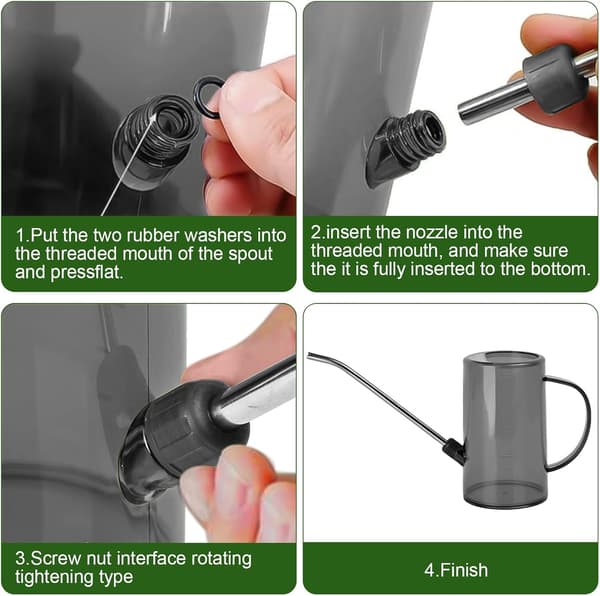 1.Put the two rubber washers into the threaded mouth of the spout and pressflat.

2.insert the nozzle into the threaded mouth, and make sure the it is fully inserted to the bottom.

3.Screw nut interface rotating tightening type

4.Finish