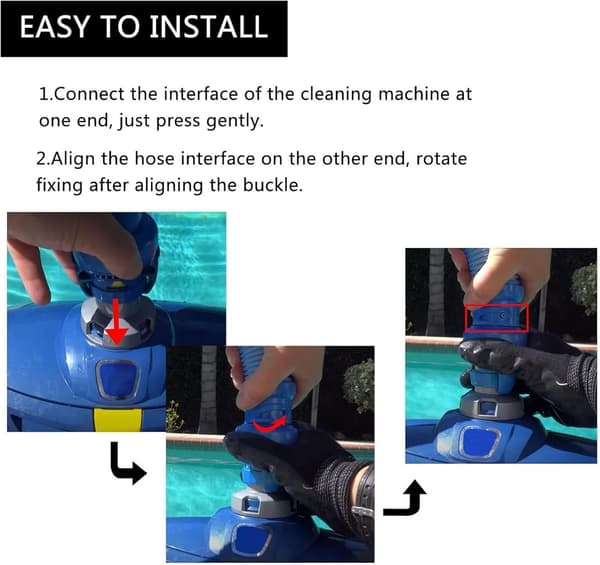 EASY TO INSTALL

1.Connect the interface of the cleaning machine at one end, just press gently.

2.Align the hose interface on the other end, rotate fixing after aligning the buckle.