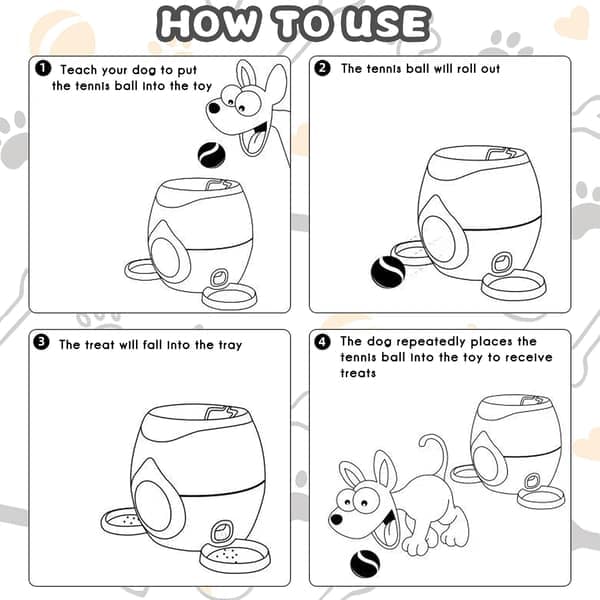 HOW TO USE

1 Teach your dog to put the tennis ball into the toy

2 The tennis ball will roll out

3 The treat will fall into the tray

4 The dog repeatedly places the tennis ball into the toy to receive treats