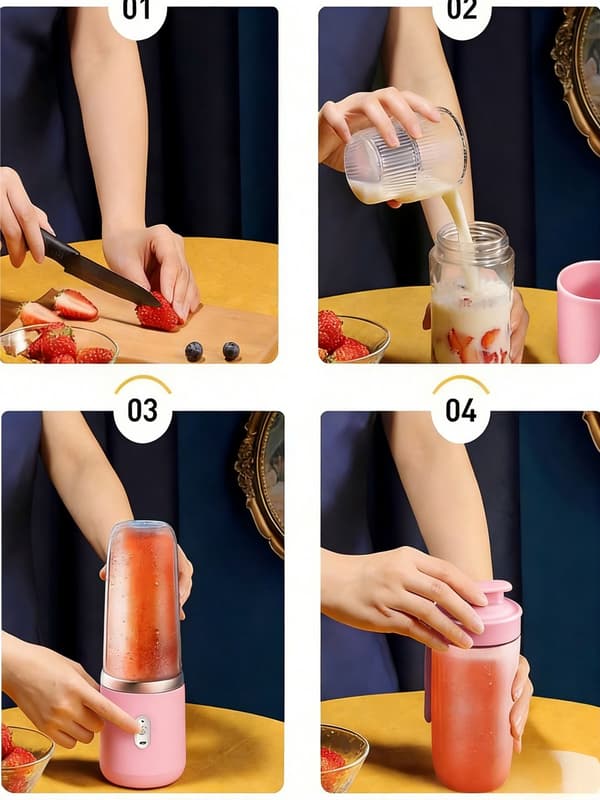 01

02

03

04