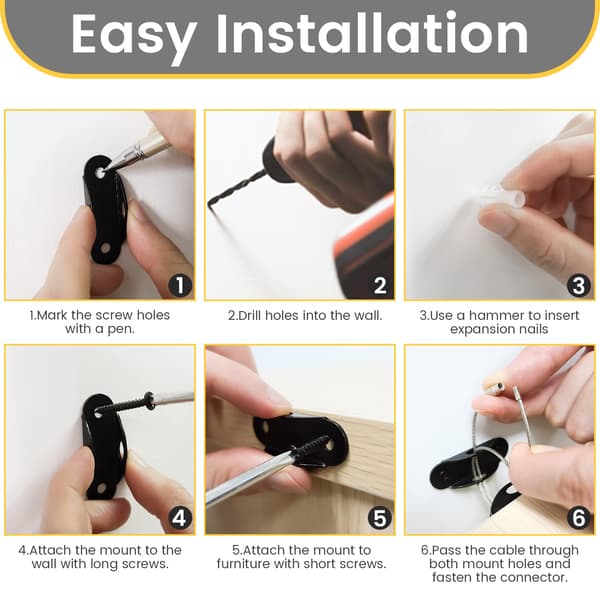 Easy Installation

1

1.Mark the screw holes with a pen.

2

2.Drill holes into the wall.

3

3.Use a hammer to insert expansion nails

4

4.Attach the mount to the wall with long screws.

5

5.Attach the mount to furniture with short screws.

6

6.Pass the cable through both mount holes and fasten the connector.