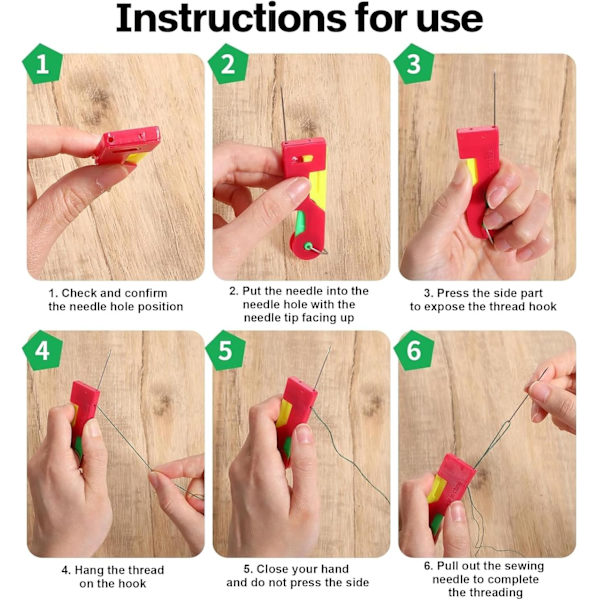 Instructions for use

1

1. Check and confirm the needle hole position

2

2. Put the needle into the needle hole with the needle tip facing up

3

3. Press the side part to expose the thread hook

4

4. Hang the thread on the hook

5

5. Close your hand and do not press the side

6

6. Pull out the sewing needle to complete the threading