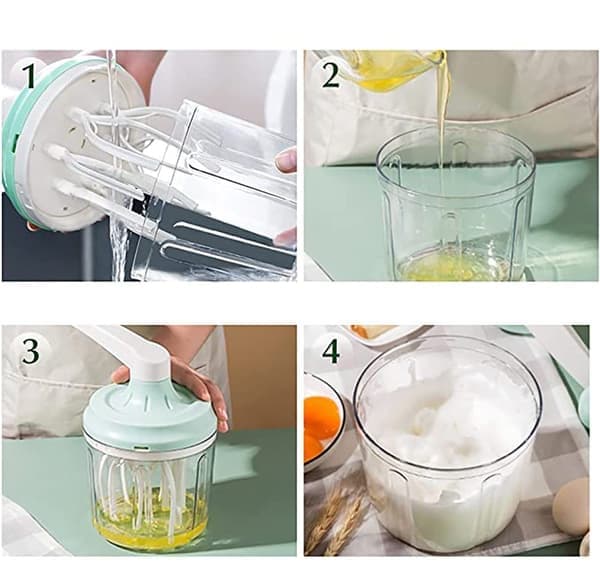 1

2

3

4