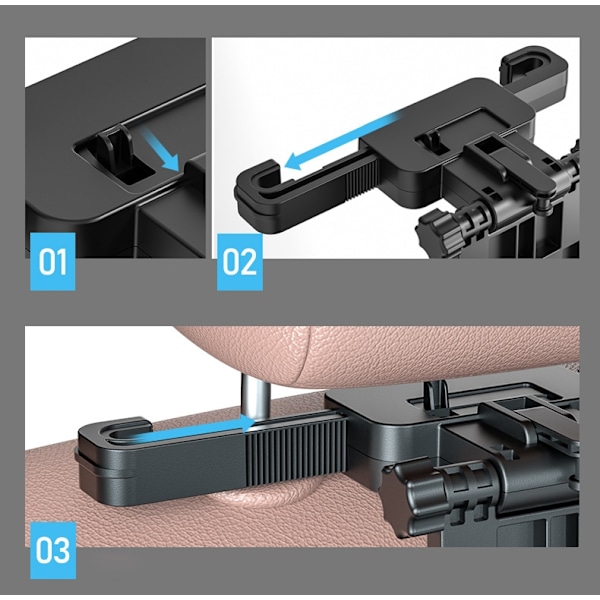 01

02

03