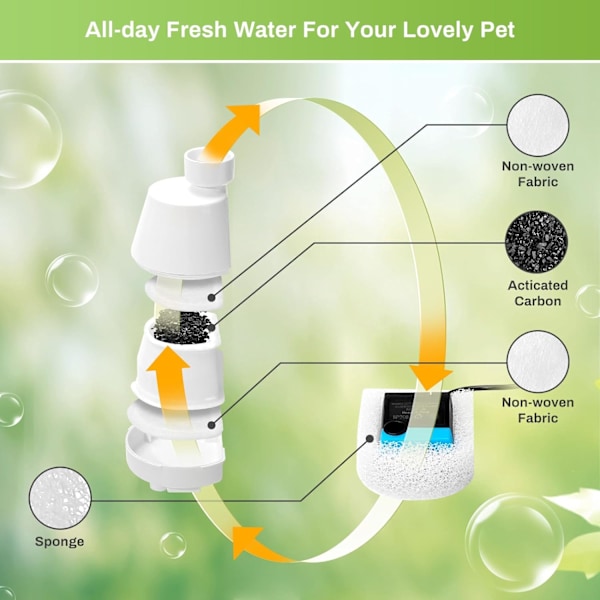 All-day Fresh Water For Your Lovely Pet

Non-woven Fabric

Acticated Carbon

Non-woven Fabric

Sponge