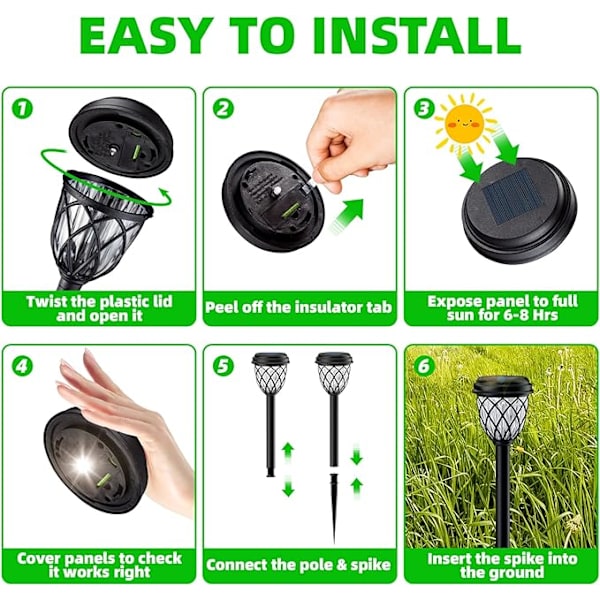 EASY TO INSTALL

1
Twist the plastic lid and open it

2
Peel off the insulator tab

3
Expose panel to full sun for 6-8 Hrs

4
Cover panels to check it works right

5
Connect the pole & spike

6
Insert the spike into the ground