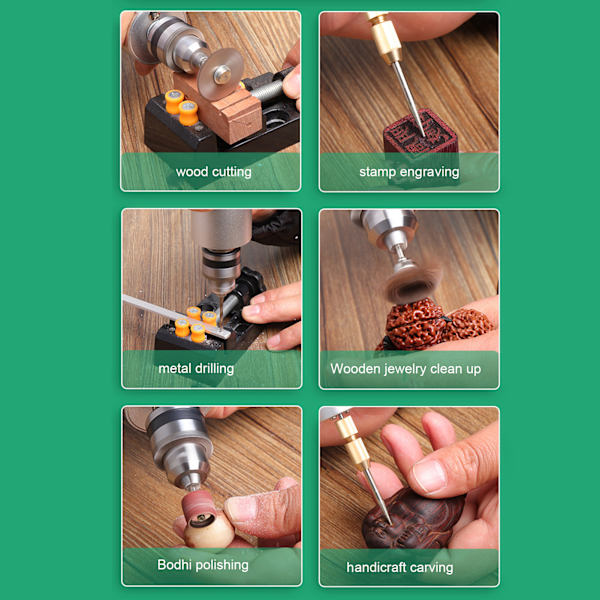 wood cutting

stamp engraving

metal drilling

Wooden jewelry clean up

Bodhi polishing

handicraft carving