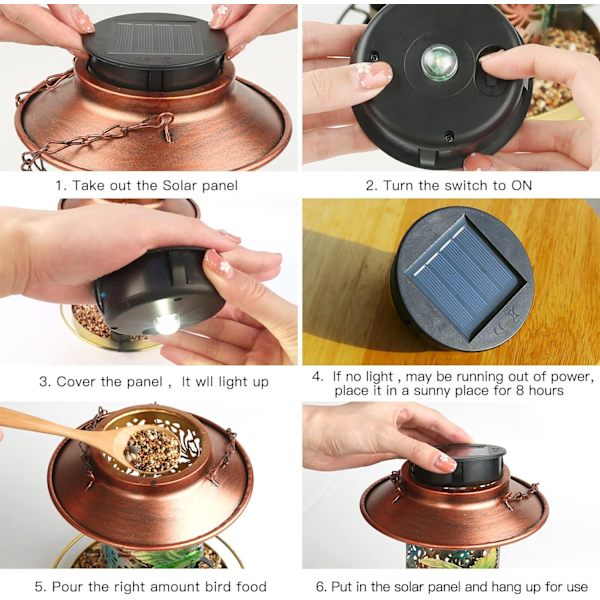 1. Take out the Solar panel

2. Turn the switch to ON

3. Cover the panel , It wll light up

4. If no light , may be running out of power, place it in a sunny place for 8 hours

5. Pour the right amount bird food

6. Put in the solar panel and hang up for use