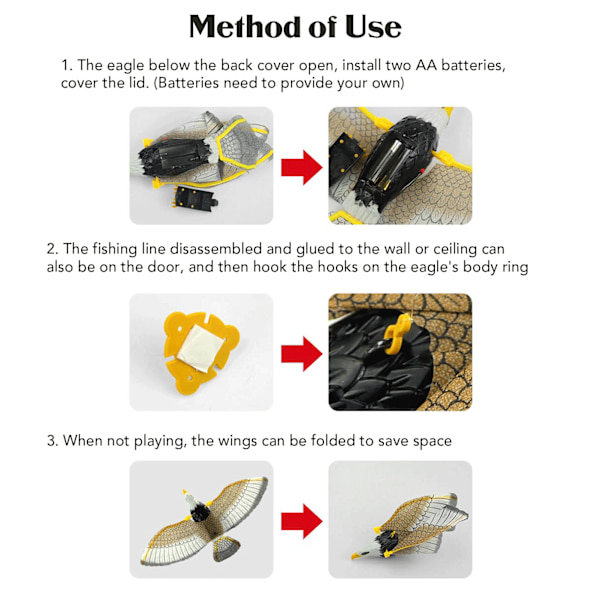 Method of Use

1. The eagle below the back cover open, install two AA batteries, cover the lid. (Batteries need to provide your own)

2. The fishing line disassembled and glued to the wall or ceiling can also be on the door, and then hook the hooks on the eagle's body ring

3. When not playing, the wings can be folded to save space