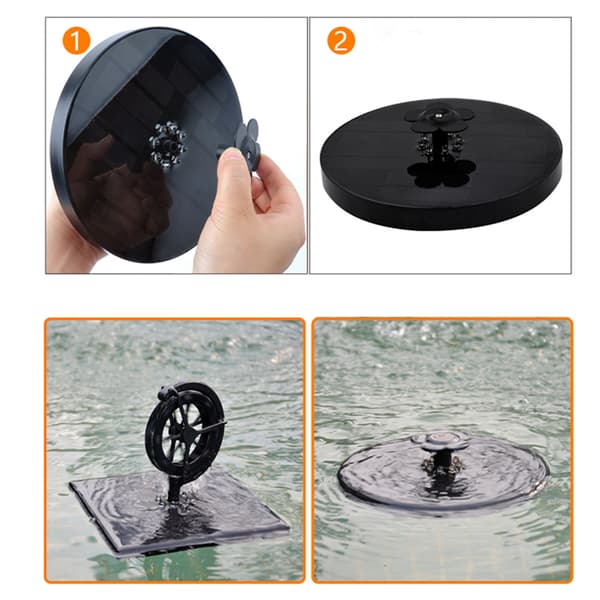 1

2