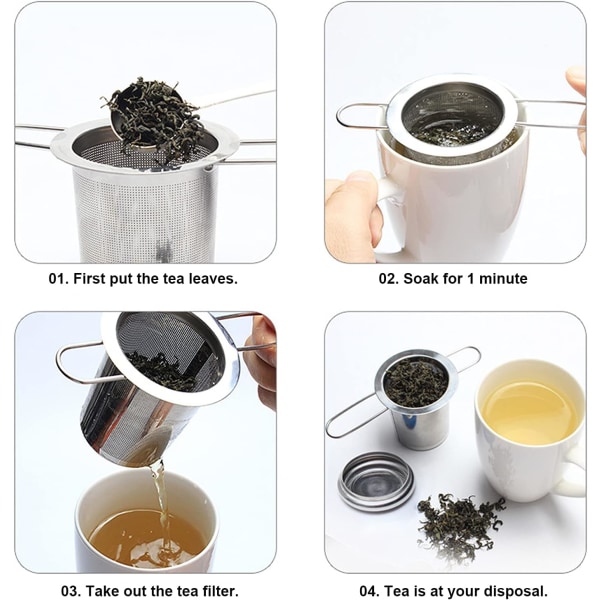 01. First put the tea leaves.

02. Soak for 1 minute

03. Take out the tea filter.

04. Tea is at your disposal.