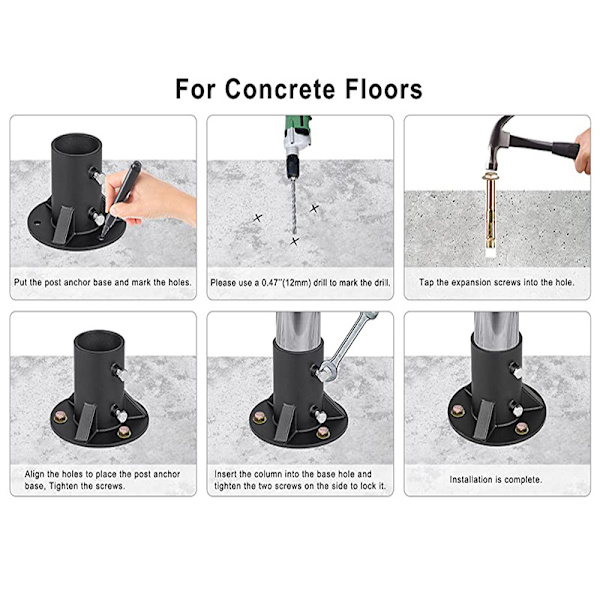 For Concrete Floors

Put the post anchor base and mark the holes.

Please use a 0.47''(12mm) drill to mark the drill.

Tap the expansion screws into the hole.

Align the holes to place the post anchor base, Tighten the screws.

Insert the column into the base hole and tighten the two screws on the side to lock it.

Installation is complete.