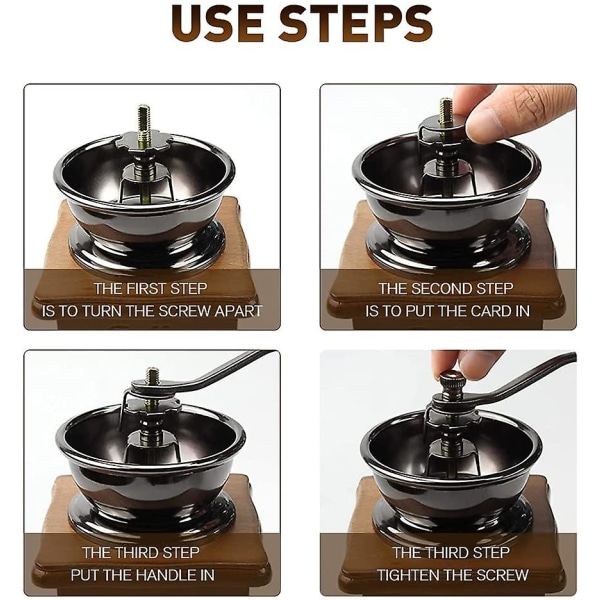 USE STEPS

THE FIRST STEP
IS TO TURN THE SCREW APART

THE SECOND STEP
IS TO PUT THE CARD IN

THE THIRD STEP
PUT THE HANDLE IN

THE THIRD STEP
TIGHTEN THE SCREW