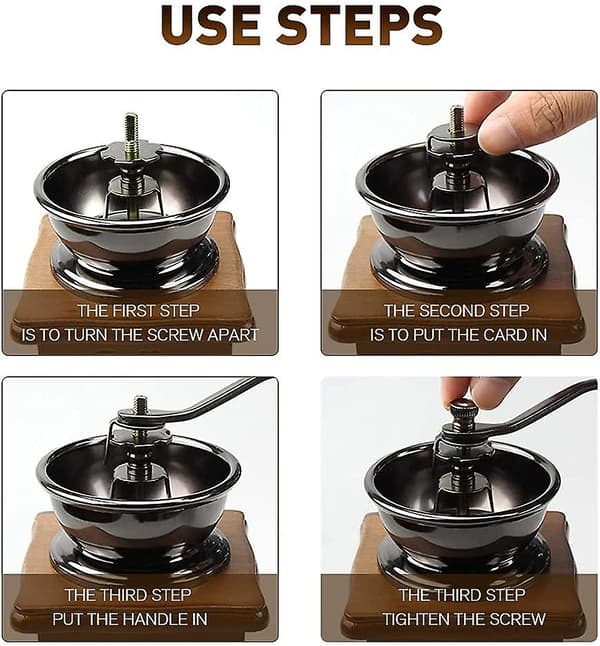 USE STEPS

THE FIRST STEP
IS TO TURN THE SCREW APART

THE SECOND STEP
IS TO PUT THE CARD IN

THE THIRD STEP
PUT THE HANDLE IN

THE THIRD STEP
TIGHTEN THE SCREW